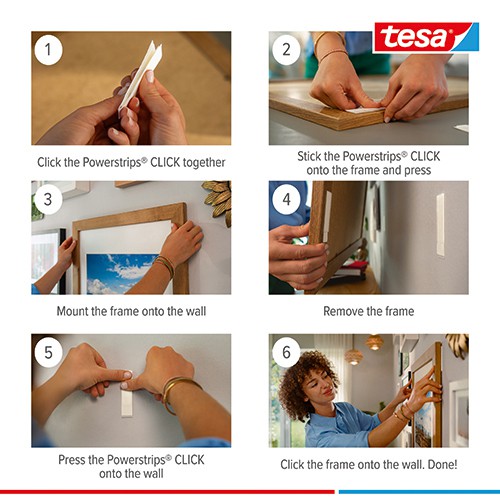 tesa

1

Click the Powerstrips® CLICK together

2

Stick the Powerstrips® CLICK onto the frame and press

3

Mount the frame onto the wall

4

Remove the frame

5

Press the Powerstrips® CLICK onto the wall

6

Click the frame onto the wall. Done!